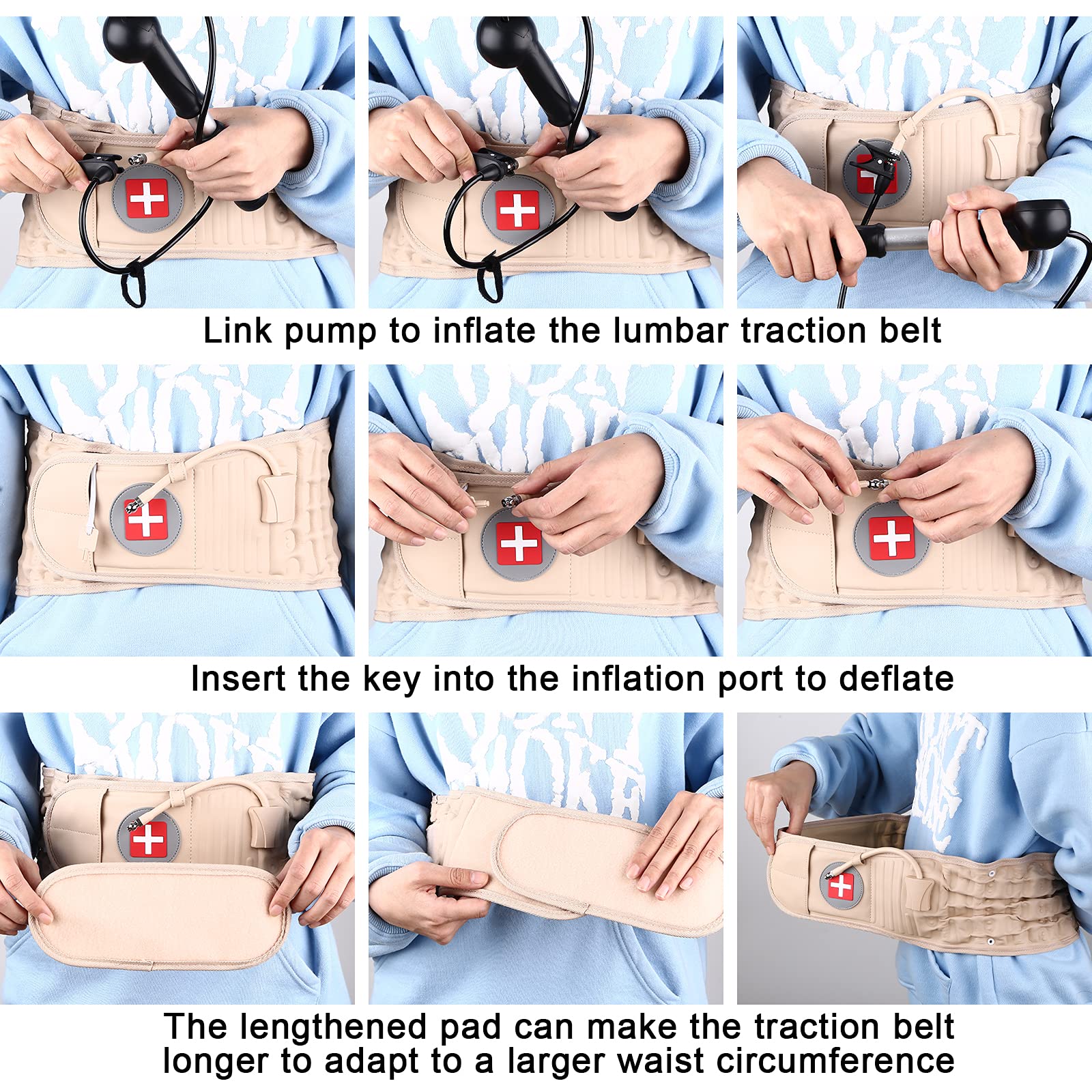 Link pump to inflate the lumbar traction belt

Insert the key into the inflation port to deflate

The lengthened pad can make the traction belt longer to adapt to a larger waist circumference