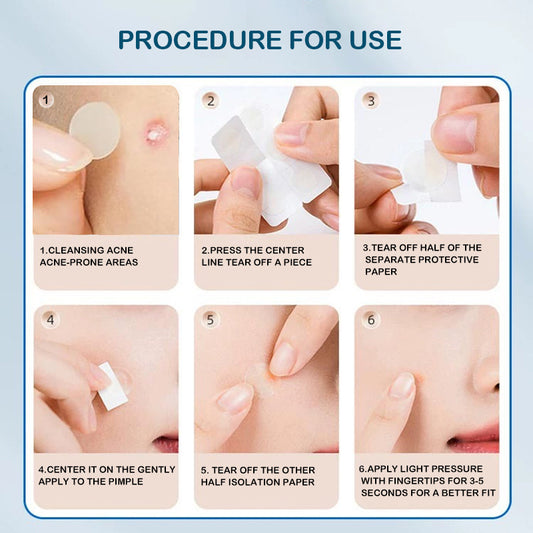 PROCEDURE FOR USE

1

1.CLEANSING ACNE ACNE-PRONE AREAS

2

2.PRESS THE CENTER LINE TEAR OFF A PIECE

3

3.TEAR OFF HALF OF THE SEPARATE PROTECTIVE PAPER

4

4.CENTER IT ON THE GENTLY APPLY TO THE PIMPLE

5

5. TEAR OFF THE OTHER HALF ISOLATION PAPER

6

6.APPLY LIGHT PRESSURE WITH FINGERTIPS FOR 3-5 SECONDS FOR A BETTER FIT